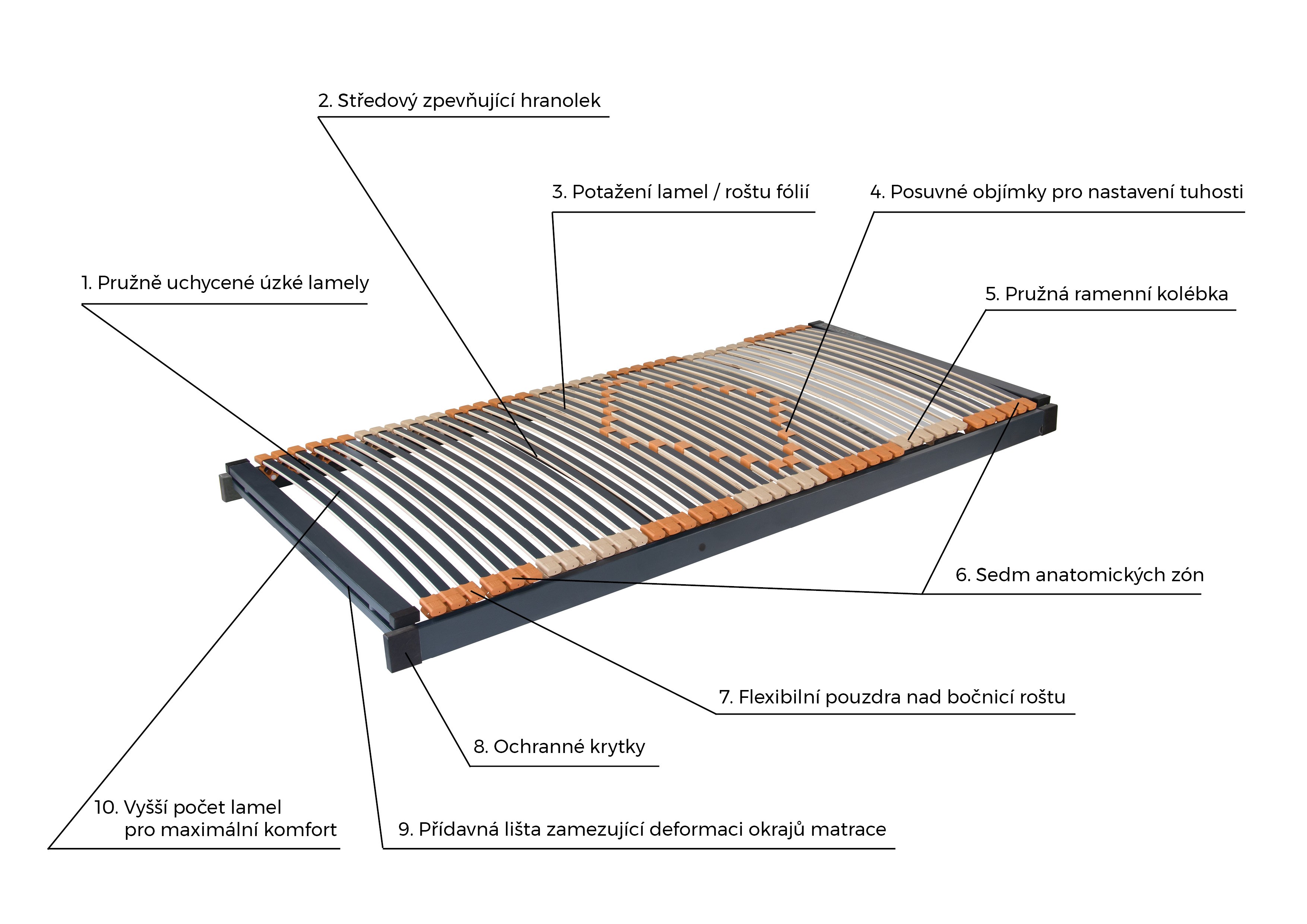 2. Středový zpevňující hranolek

3. Potažení lamel / roštu fólií

4. Posuvné objímky pro nastavení tuhosti

1. Pružně uchycené úzké lamely

5. Pružná ramenní kolébka

6. Sedm anatomických zón

7. Flexibilní pouzdra nad bočnicí roštu

8. Ochranné krytky

10. Vyšší počet lamel pro maximální komfort

9. Přídavná lišta zamezující deformaci okrajů matrace