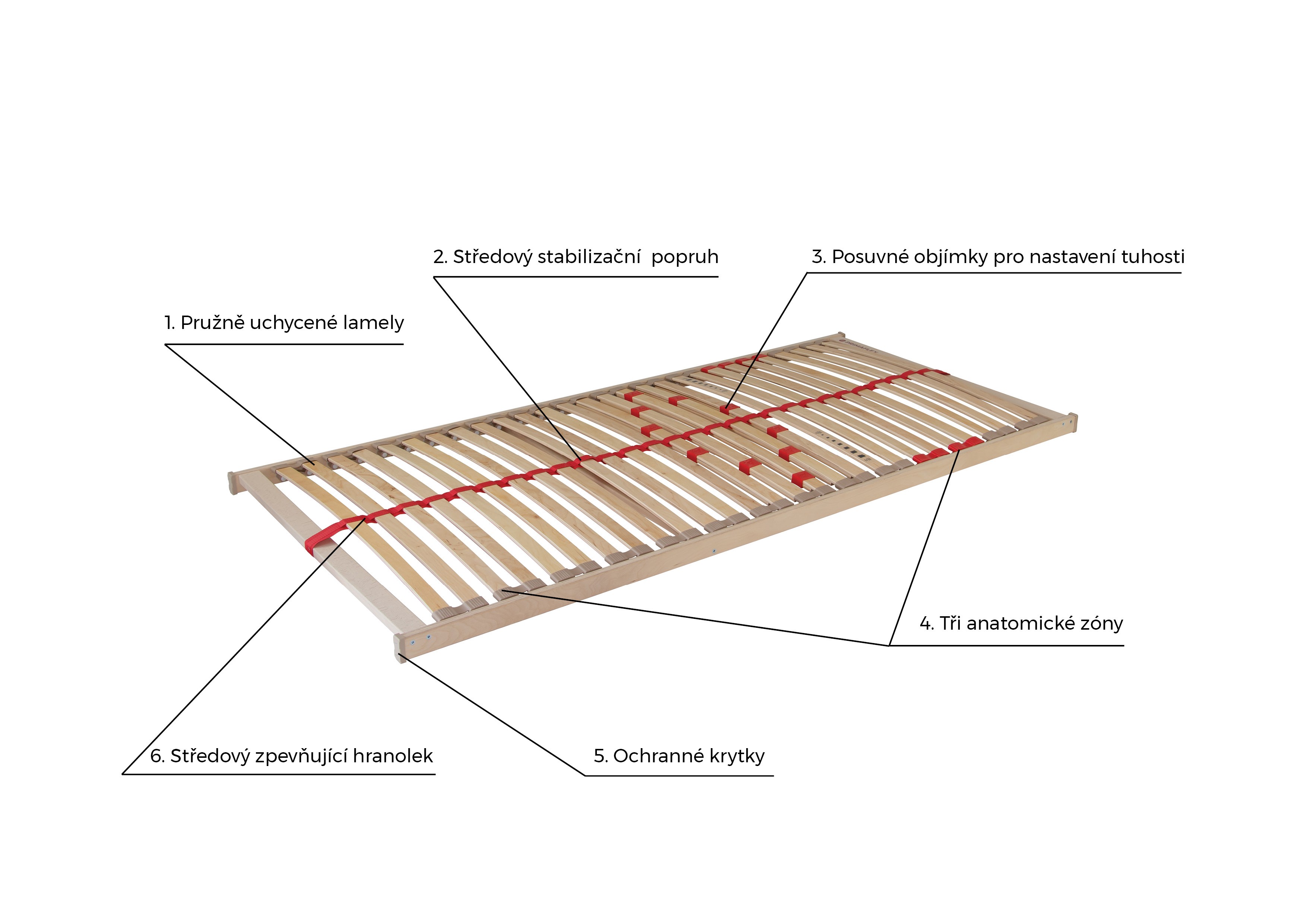 2. Středový stabilizační popruh

3. Posuvné objímky pro nastavení tuhosti

1. Pružně uchycené lamely

4. Tři anatomické zóny

6. Středový zpevňující hranolek

5. Ochranné krytky