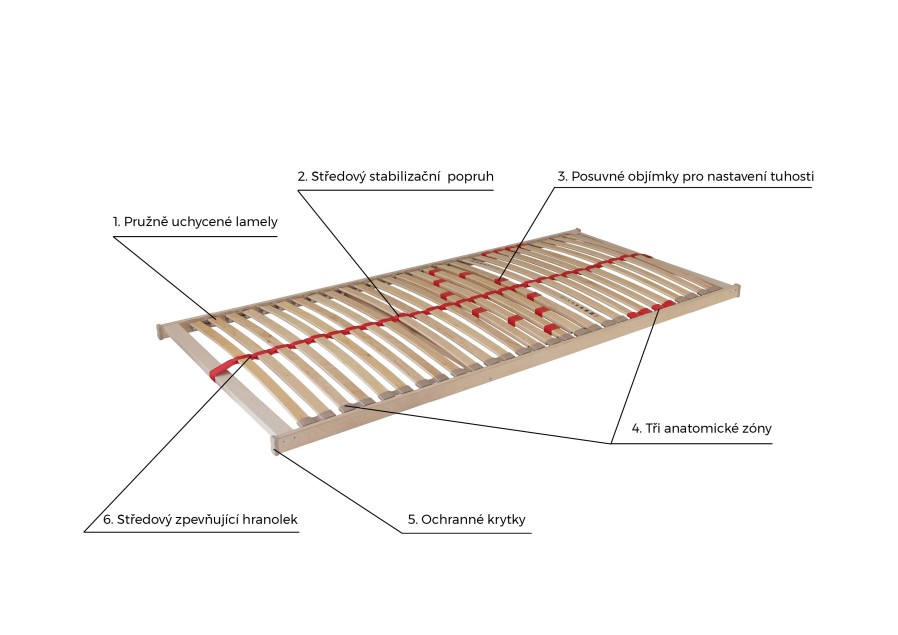 2. Středový stabilizační popruh

3. Posuvné objímky pro nastavení tuhosti

1. Pružně uchycené lamely

4. Tři anatomické zóny

6. Středový zpevňující hranolek

5. Ochranné krytky